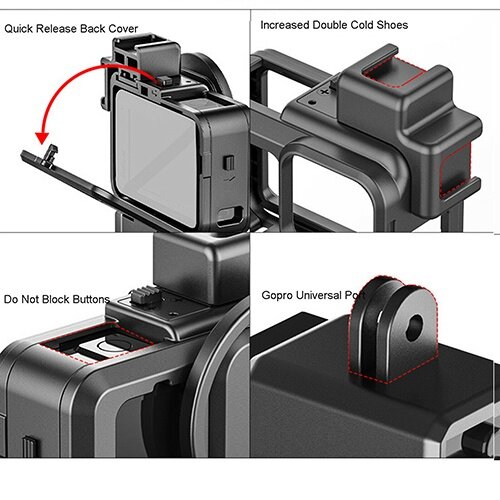 Quick Release Back Cover

Increased Double Cold Shoes

Do Not Block Buttons

Gopro Universal Port