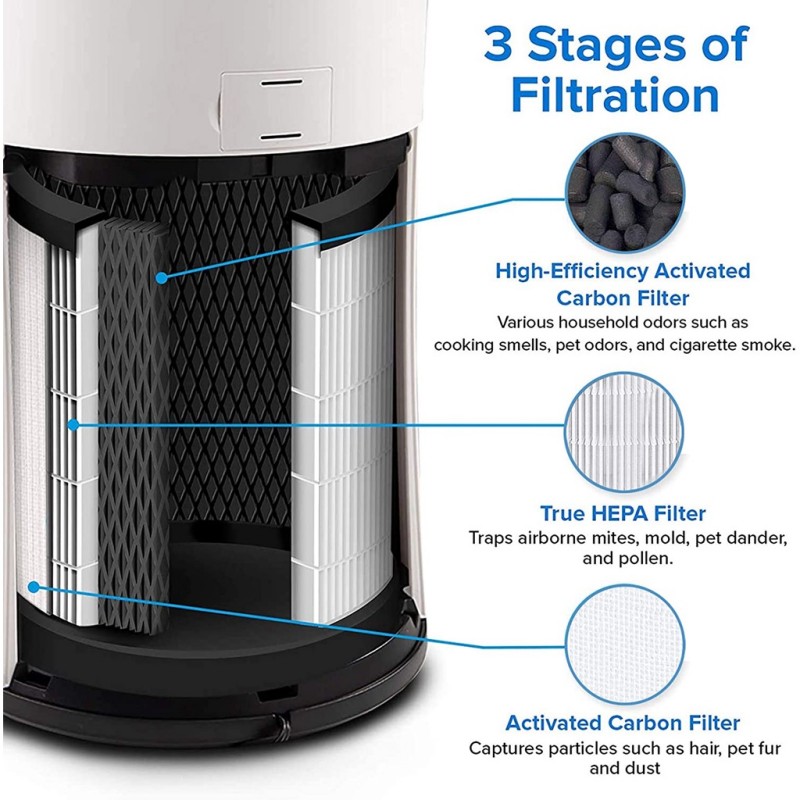 3 Stages of Filtration

High-Efficiency Activated Carbon Filter
Various household odors such as cooking smells, pet odors, and cigarette smoke.

True HEPA Filter
Traps airborne mites, mold, pet dander, and pollen.

Activated Carbon Filter
Captures particles such as hair, pet fur and dust