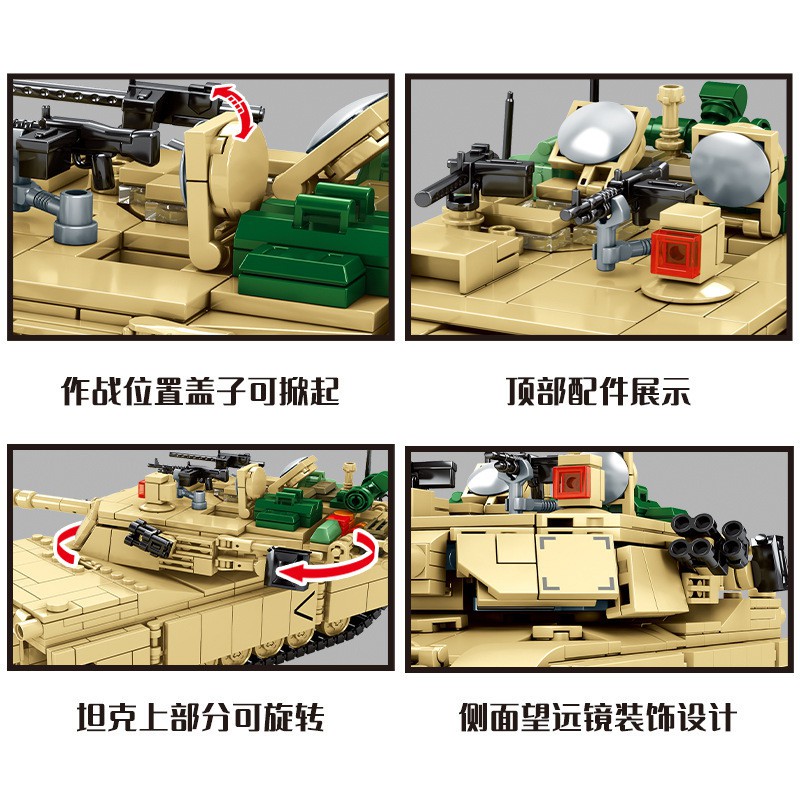 作战位置盖子可掀起

顶部配件展示

坦克上部分可旋转

侧面望远镜装饰设计