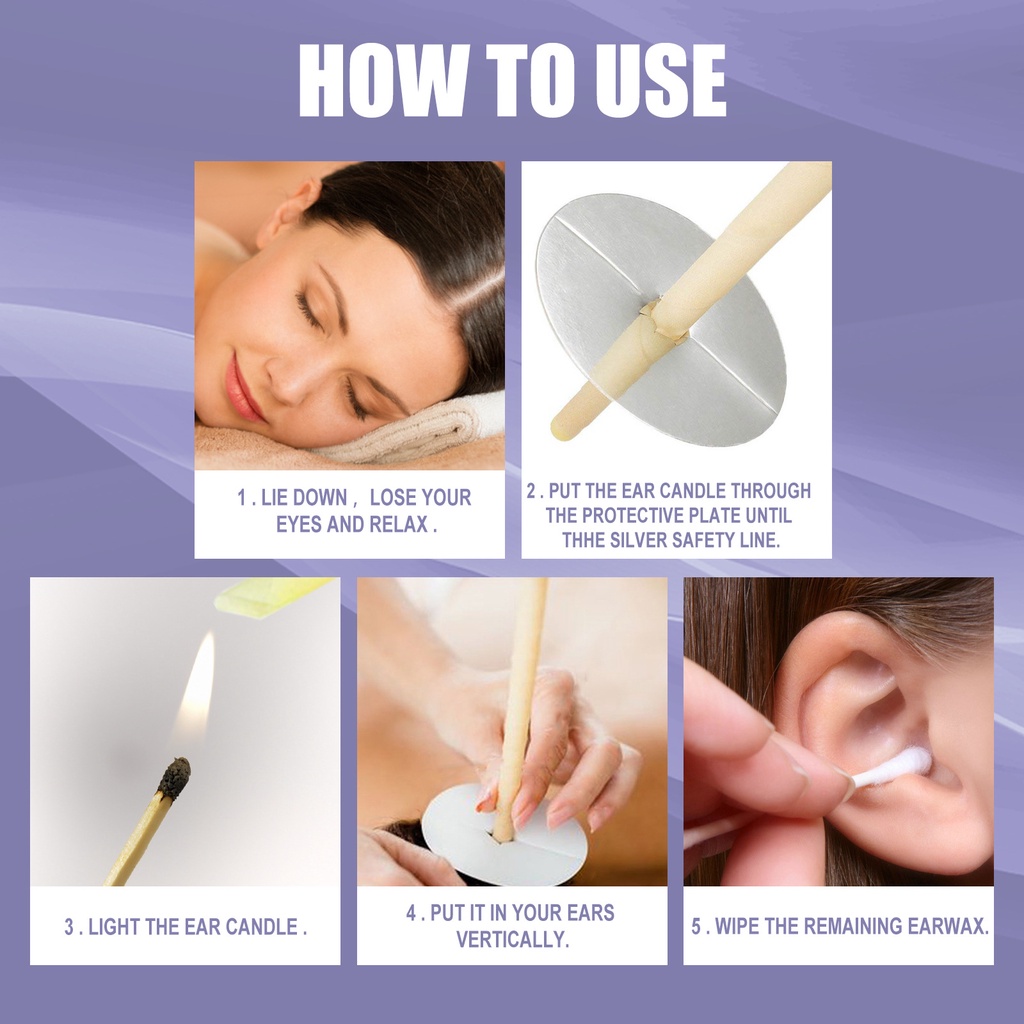 HOW TO USE

1 . LIE DOWN ,  LOSE YOUR EYES AND RELAX .

2 . PUT THE EAR CANDLE THROUGH THE PROTECTIVE PLATE UNTIL THHE SILVER SAFETY LINE.

3 . LIGHT THE EAR CANDLE .

4 . PUT IT IN YOUR EARS VERTICALLY.

5 . WIPE THE REMAINING EARWAX.