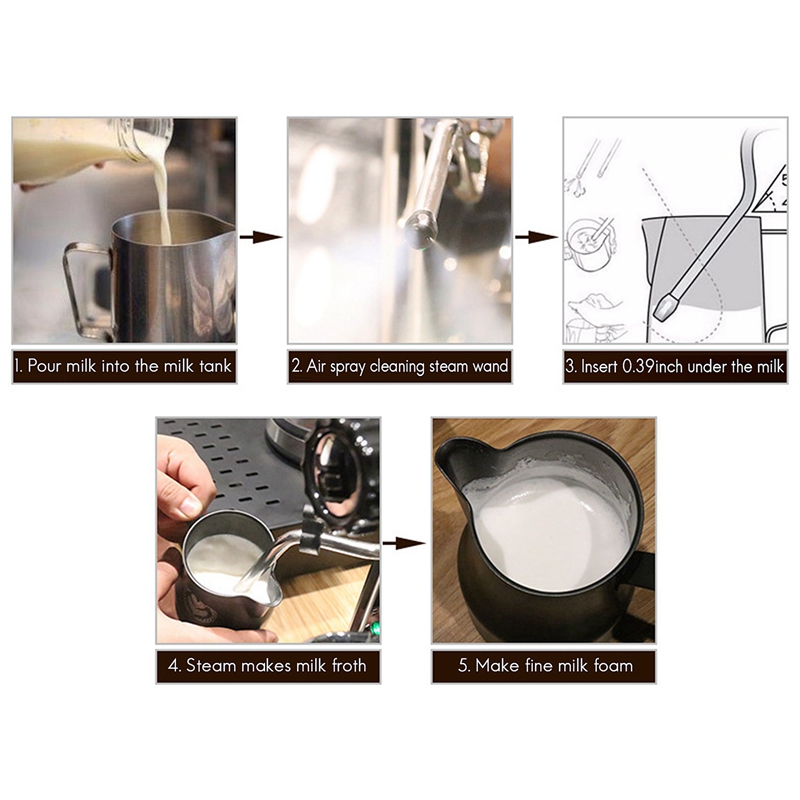 1. Pour milk into the milk tank

2. Air spray cleaning steam wand

3. Insert 0.39inch under the milk

4. Steam makes milk froth

5. Make fine milk foam