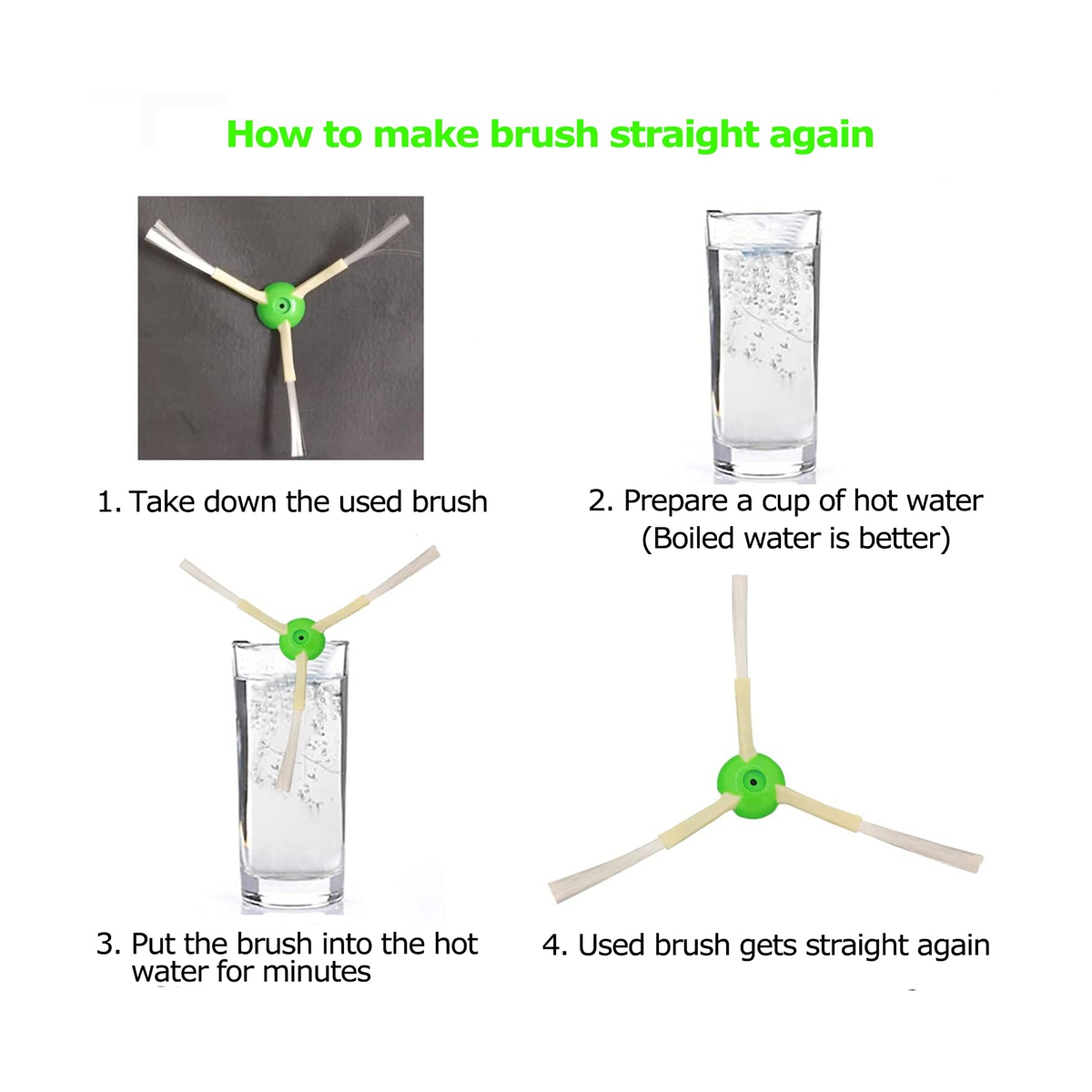 How to make brush straight again

1. Take down the used brush

2. Prepare a cup of hot water
(Boiled water is better)

3. Put the brush into the hot water for minutes

4. Used brush gets straight again