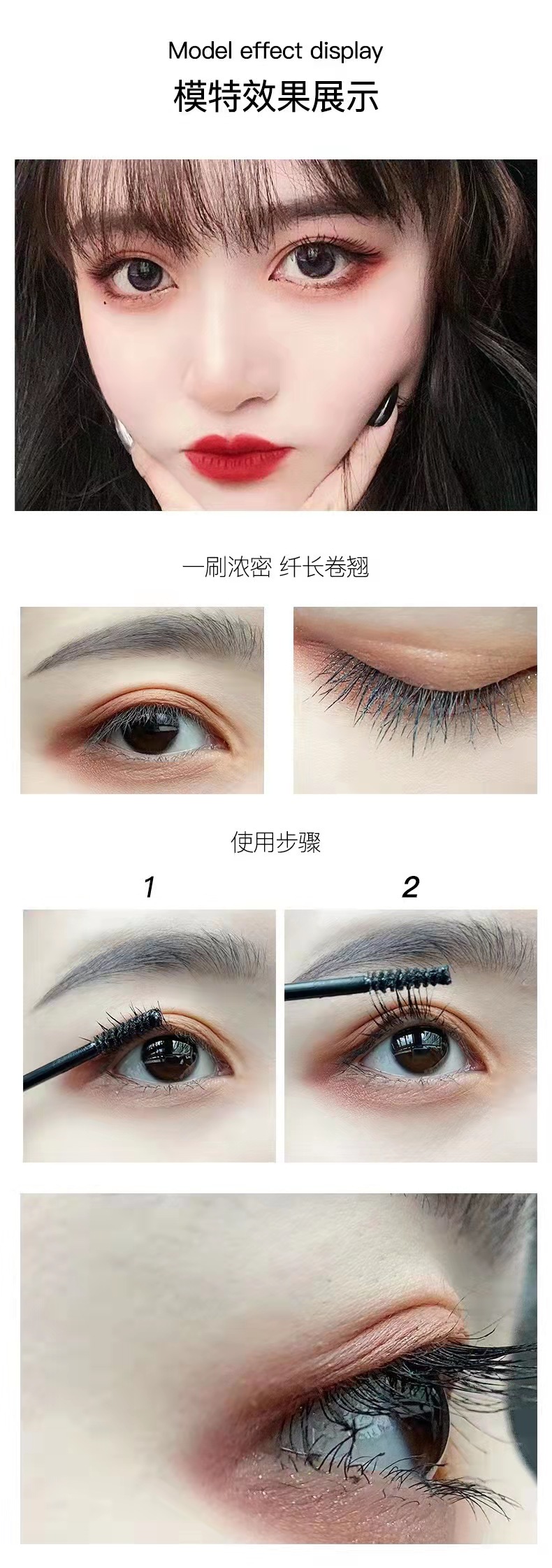 Model effect display

模特效果展示

一刷浓密 纤长卷翘

使用步骤

1

2