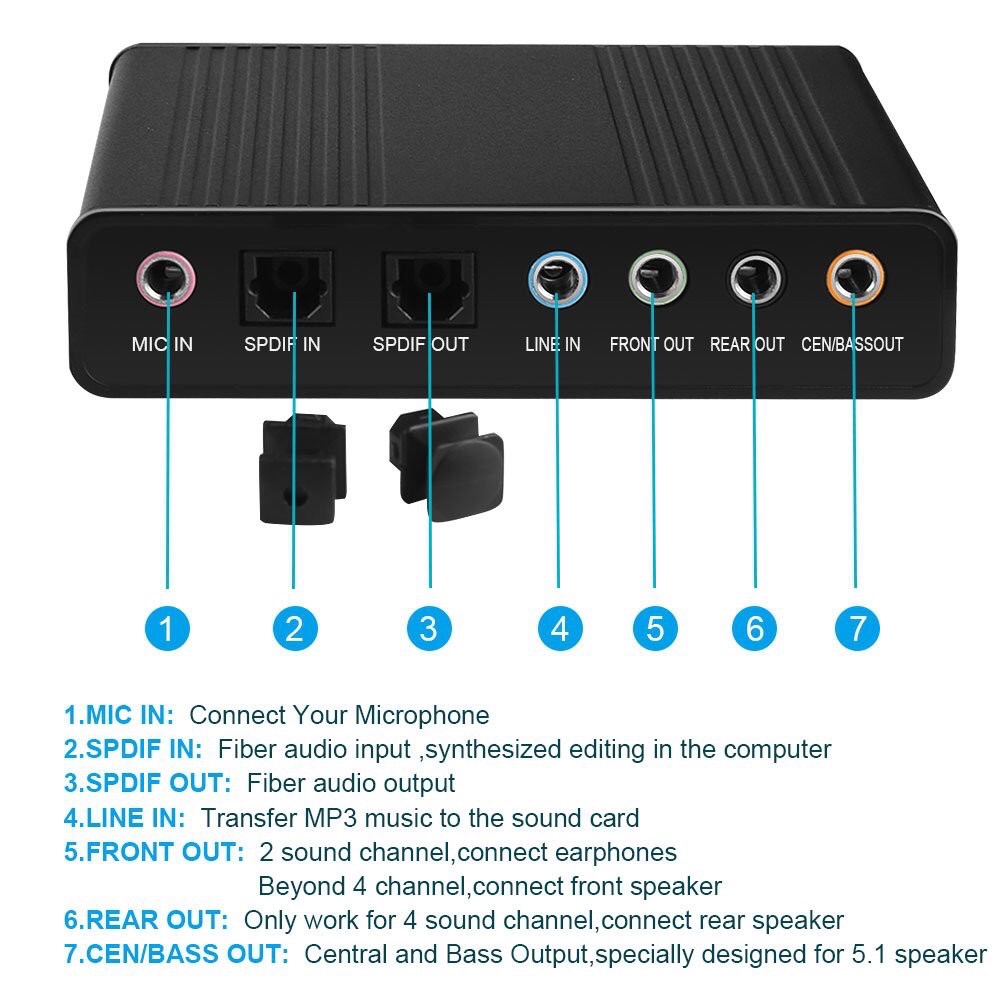 MIC IN SPDIF IN SPDIF OUT LINE IN FRONT OUT REAR OUT CEN/BASSOUT

1 2 3 4 5 6 7

1.MIC IN: Connect Your Microphone
2.SPDIF IN: Fiber audio input ,synthesized editing in the computer
3.SPDIF OUT: Fiber audio output
4.LINE IN: Transfer MP3 music to the sound card
5.FRONT OUT: 2 sound channel,connect earphones
Beyond 4 channel,connect front speaker
6.REAR OUT: Only work for 4 sound channel,connect rear speaker
7.CEN/BASS OUT: Central and Bass Output,specially designed for 5.1 speaker