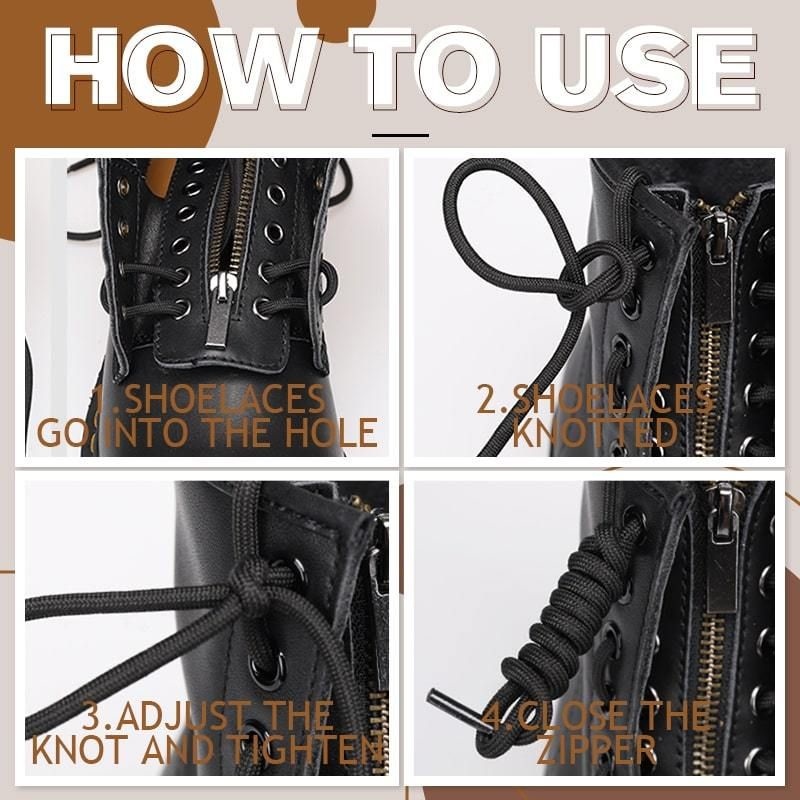 HOW TO USE

1.SHOELACES GO INTO THE HOLE

2.SHOELACES KNOTTED

3.ADJUST THE KNOT AND TIGHTEN

4.CLOSE THE ZIPPER