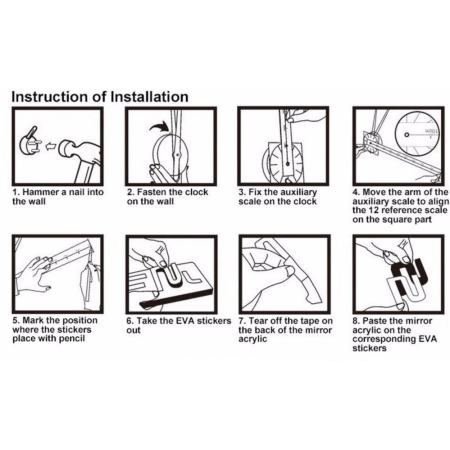 Instruction of Installation

1. Hammer a nail into the wall

2. Fasten the clock on the wall

3. Fix the auxiliary scale on the clock

4. Move the arm of the auxiliary scale to align the 12 reference scale on the square part

5. Mark the position where the stickers place with pencil

6. Take the EVA stickers out

7. Tear off the tape on the back of the mirror acrylic

8. Paste the mirror acrylic on the corresponding EVA stickers