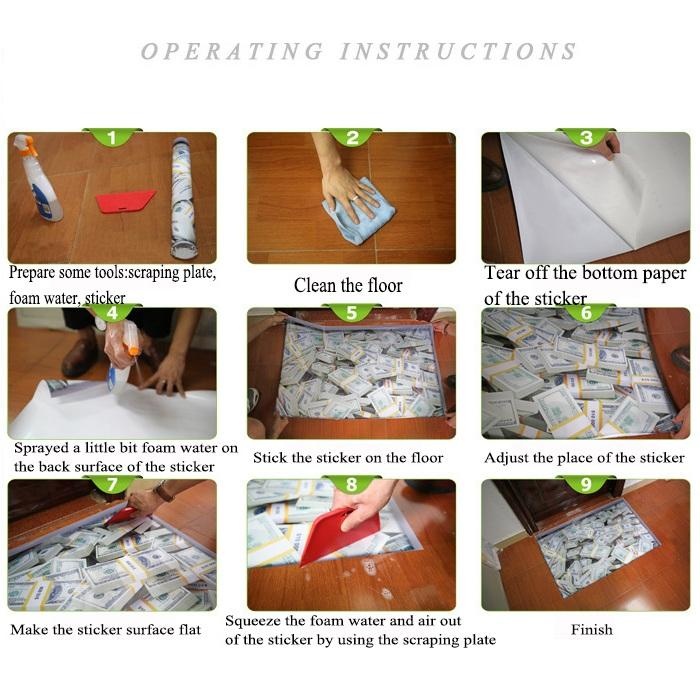 OPERATING INSTRUCTIONS

1

Prepare some tools:scraping plate, foam water, sticker

2

Clean the floor

3

Tear off the bottom paper of the sticker

4

Sprayed a little bit foam water on the back surface of the sticker

5

Stick the sticker on the floor

6

Adjust the place of the sticker

7

Make the sticker surface flat

8

Squeeze the foam water and air out of the sticker by using the scraping plate

9

Finish