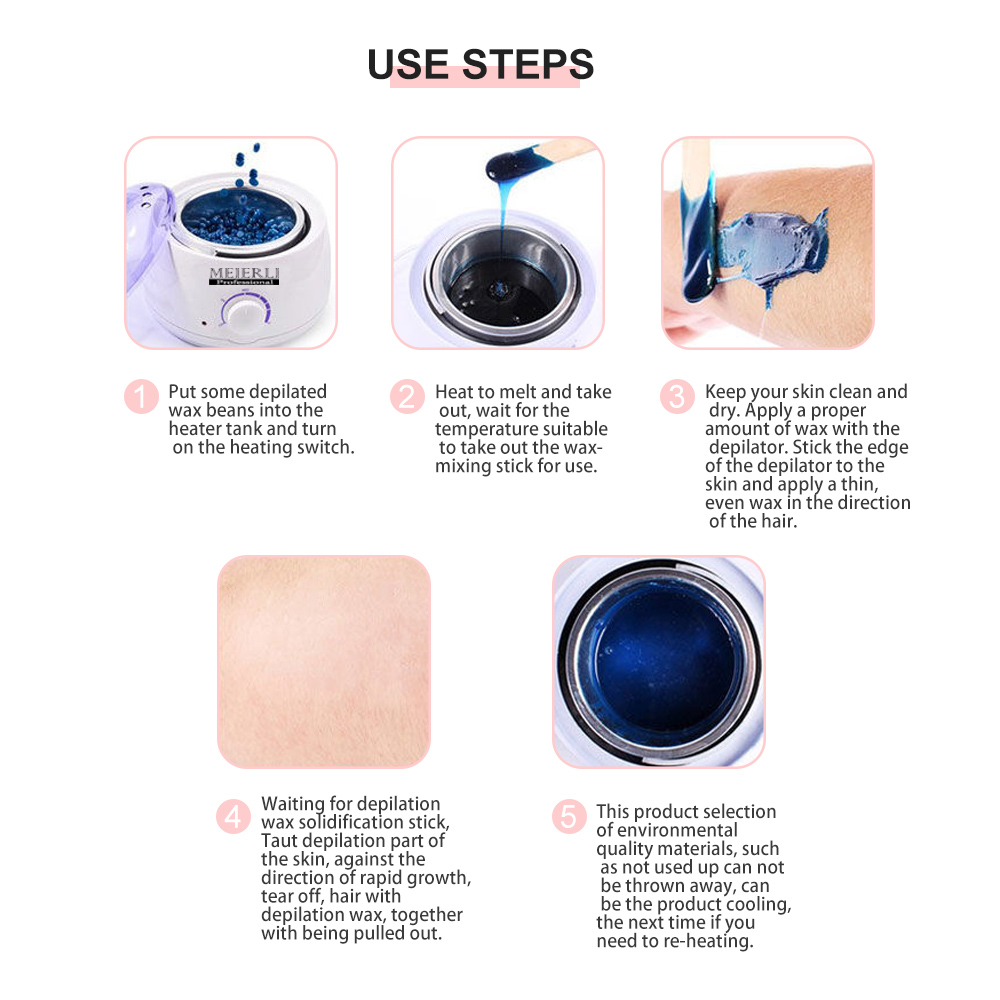 USE STEPS

MEJERLI Professional

1 Put some depilated wax beans into the heater tank and turn on the heating switch.

2 Heat to melt and take out, wait for the temperature suitable to take out the wax-mixing stick for use.

3 Keep your skin clean and dry. Apply a proper amount of wax with the depilator. Stick the edge of the depilator to the skin and apply a thin, even wax in the direction of the hair.

4 Waiting for depilation wax solidification stick, Taut depilation part of the skin, against the direction of rapid growth, tear off, hair with depilation wax, together with being pulled out.

5 This product selection of environmental quality materials, such as not used up can not be thrown away, can be the product cooling, the next time if you need to re-heating.