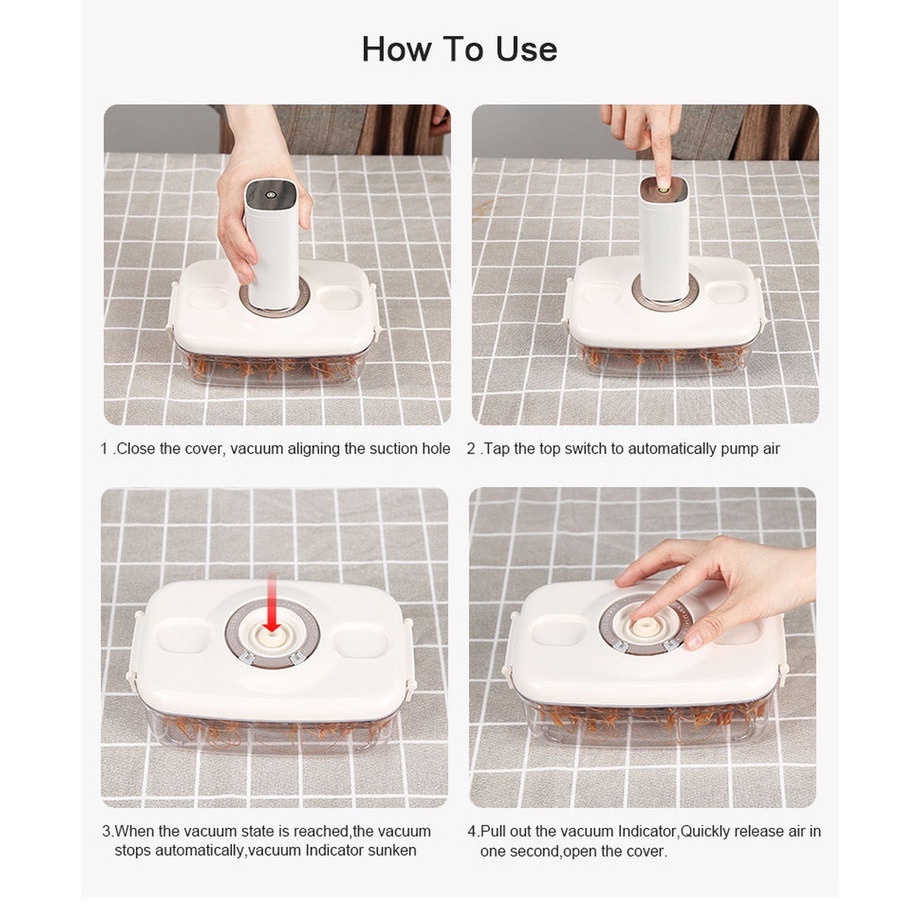 How To Use

1 .Close the cover, vacuum aligning the suction hole

2 .Tap the top switch to automatically pump air

3.When the vacuum state is reached,the vacuum stops automatically,vacuum Indicator sunken

4.Pull out the vacuum Indicator,Quickly release air in one second,open the cover.