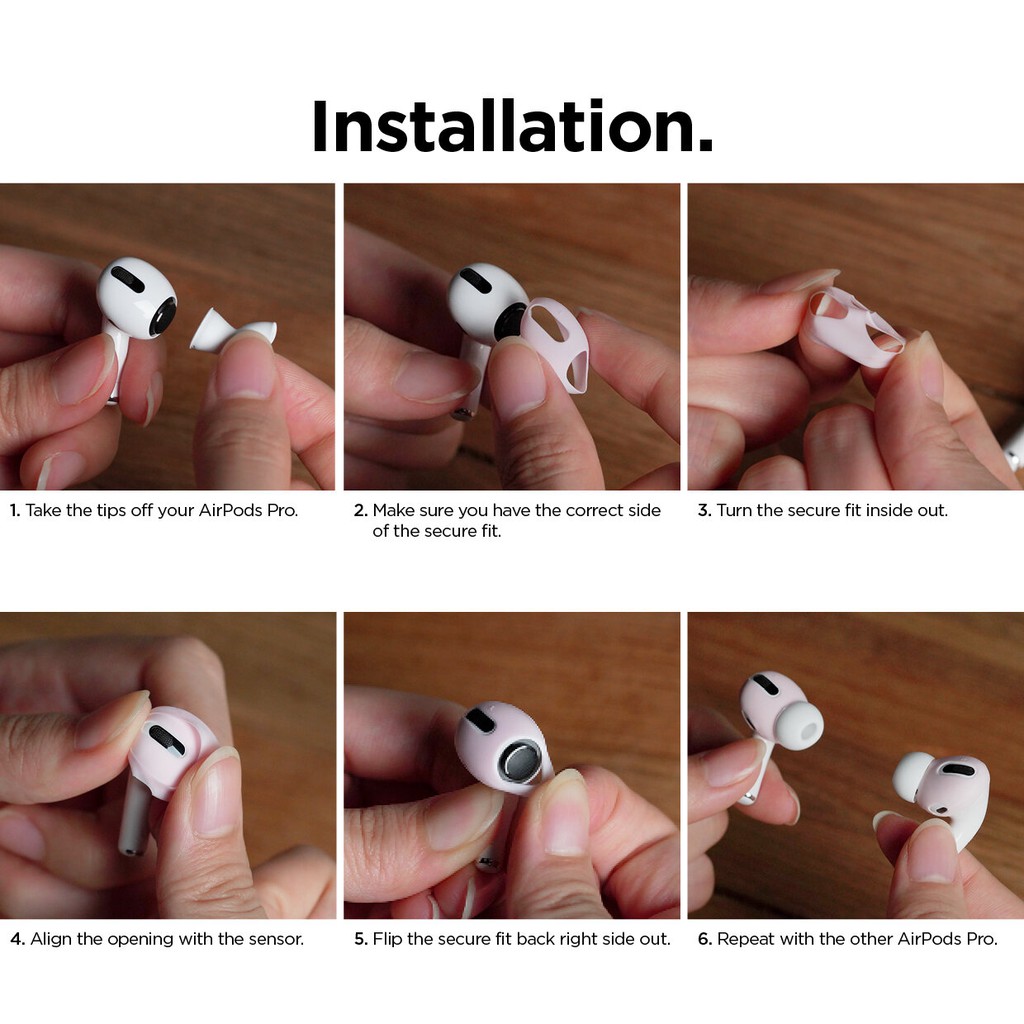 Installation.

1. Take the tips off your AirPods Pro.

2. Make sure you have the correct side of the secure fit.

3. Turn the secure fit inside out.

4. Align the opening with the sensor.

5. Flip the secure fit back right side out.

6. Repeat with the other AirPods Pro.