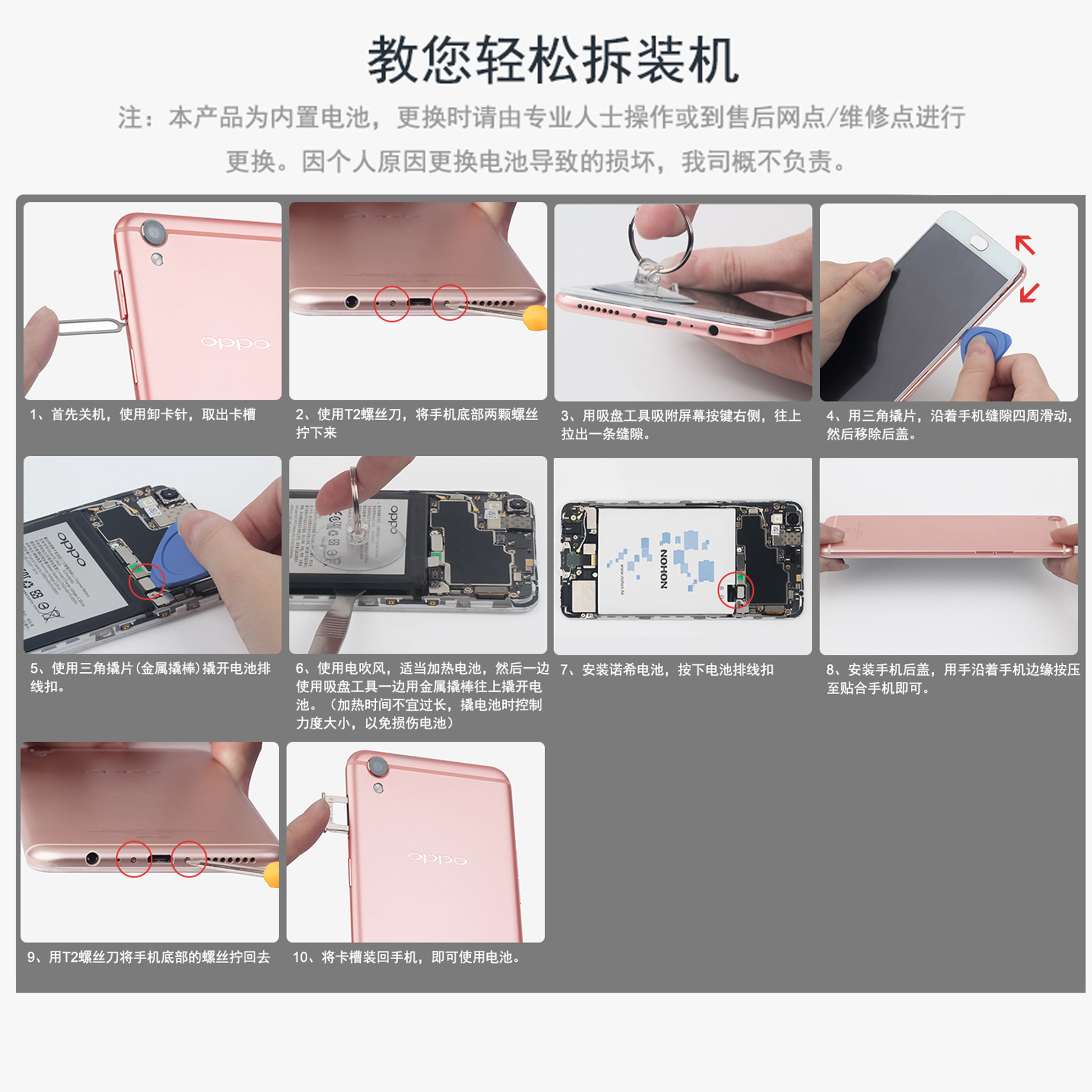 教您轻松拆装机

注：本产品为内置电池，更换时请由专业人士操作或到售后网点/维修点进行更换。因个人原因更换电池导致的损坏，我司概不负责。

oppo

1、首先关机，使用卸卡针，取出卡槽

2、使用T2螺丝刀，将手机底部两颗螺丝拧下来

3、用吸盘工具吸附屏幕按键右侧，往上拉出一条缝隙。

4、用三角撬片，沿着手机缝隙四周滑动，然后移除后盖。

oppo

5、使用三角撬片(金属撬棒)撬开电池排线扣。

oppo

6、使用电吹风，适当加热电池，然后一边使用吸盘工具一边用金属撬棒往上撬开电池。（加热时间不宜过长，撬电池时控制力度大小，以免损伤电池）

NOHON

www.nohon.hk

7、安装诺希电池，按下电池排线扣

8、安装手机后盖，用手沿着手机边缘按压至贴合手机即可。

9、用T2螺丝刀将手机底部的螺丝拧回去

oppo

10、将卡槽装回手机，即可使用电池。