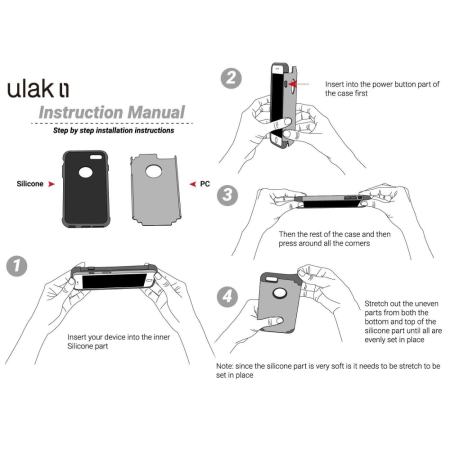 ulak

Instruction Manual

Step by step installation instructions

Silicone

PC

1

Insert your device into the inner Silicone part

2

Insert into the power button part of the case first

3

Then the rest of the case and then press around all the corners

4

Stretch out the uneven parts from both the bottom and top of the silicone part until all are evenly set in place

Note: since the silicone part is very soft is it needs to be stretch to be set in place