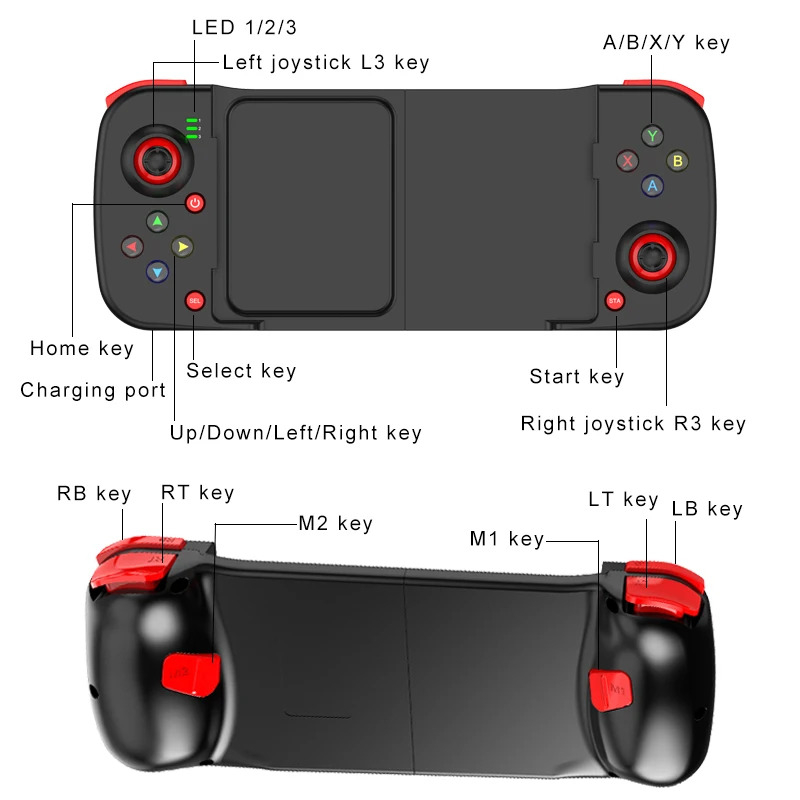 LED 1/2/3
Left joystick L3 key
A/B/X/Y key
1
2
3
Y
X
B
A
SEL
STA
Home key
Charging port
Select key
Up/Down/Left/Right key
Start key
Right joystick R3 key

RB key
RT key
M2 key
M1 key
LT key
LB key
M2
M1