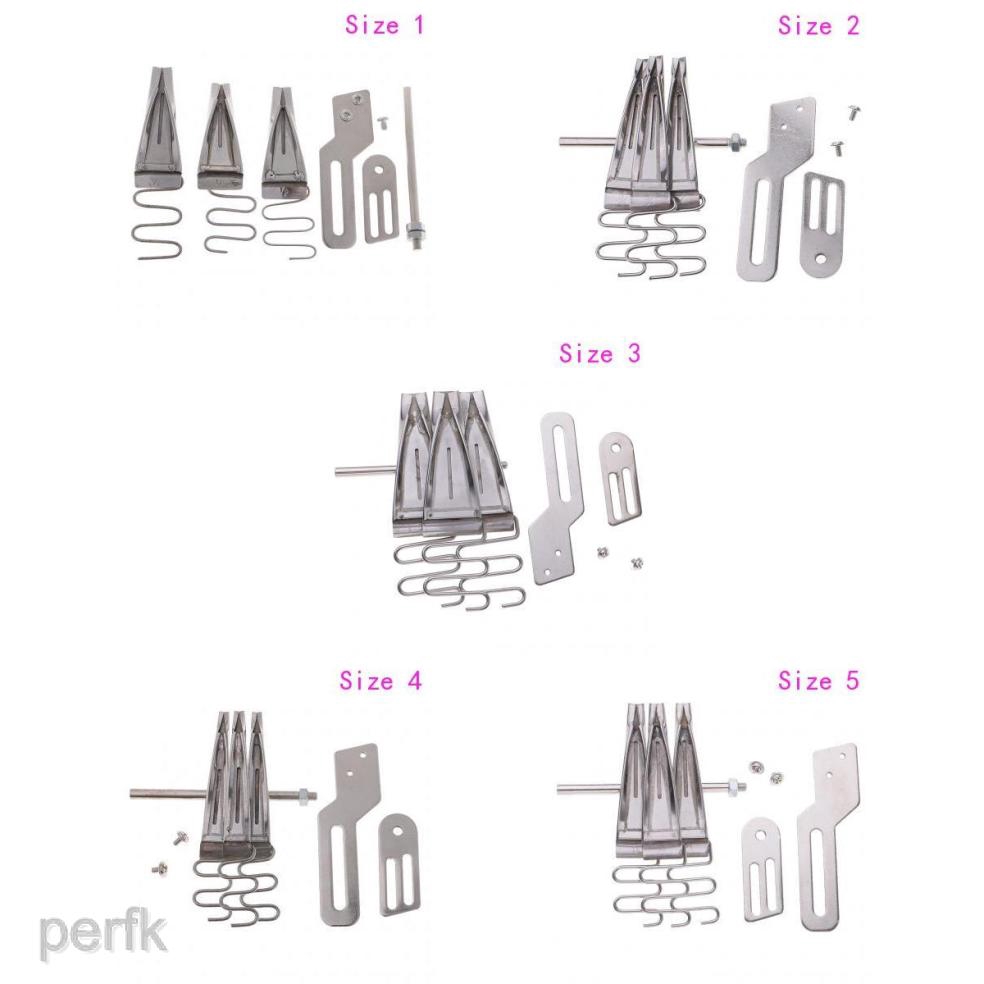 Size 1

Size 2

Size 3

Size 4

Size 5

perfk