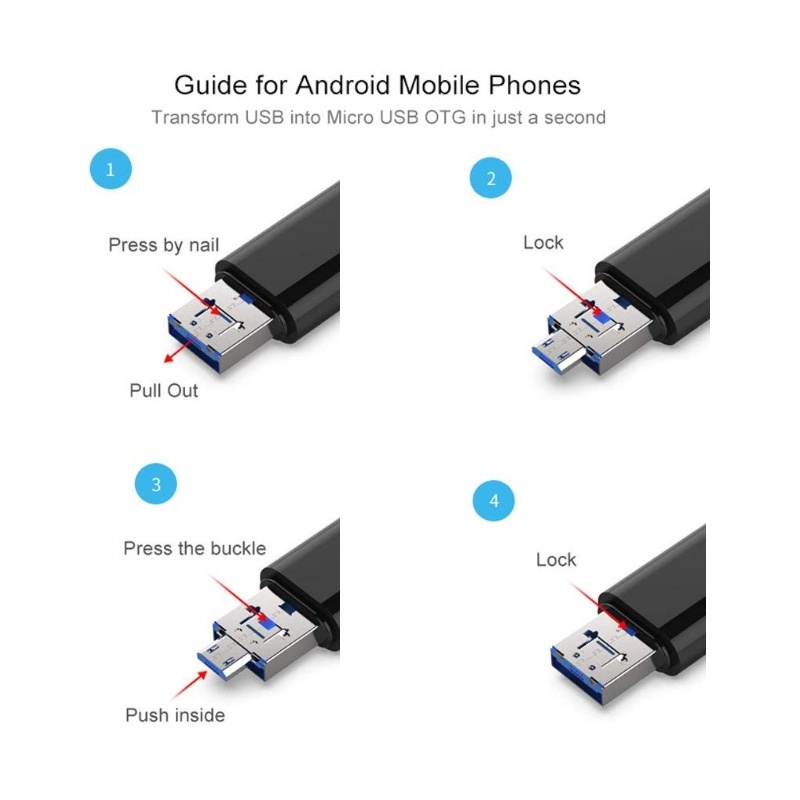 Guide for Android Mobile Phones
Transform USB into Micro USB OTG in just a second

1
Press by nail
Pull Out

2
Lock

3
Press the buckle
Push inside

4
Lock