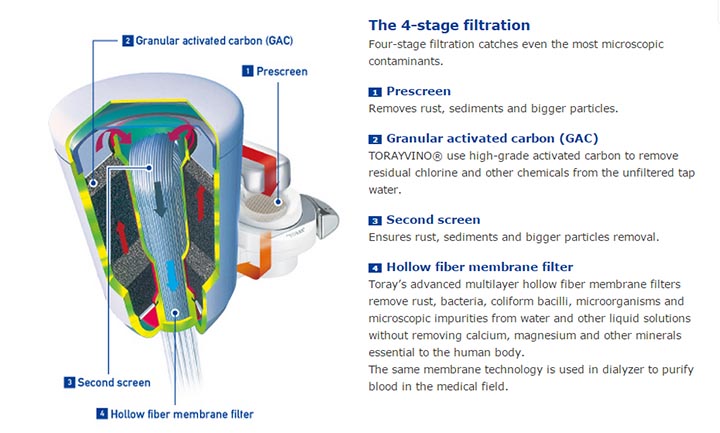 2 Granular activated carbon (GAC)

1 Prescreen

3 Second screen

4 Hollow fiber membrane filter

The 4-stage filtration
Four-stage filtration catches even the most microscopic contaminants.

1 Prescreen
Removes rust, sediments and bigger particles.

2 Granular activated carbon (GAC)
TORAYVINO® use high-grade activated carbon to remove residual chlorine and other chemicals from the unfiltered tap water.

3 Second screen
Ensures rust, sediments and bigger particles removal.

4 Hollow fiber membrane filter
Toray's advanced multilayer hollow fiber membrane filters remove rust, bacteria, coliform bacilli, microorganisms and microscopic impurities from water and other liquid solutions without removing calcium, magnesium and other minerals essential to the human body.
The same membrane technology is used in dialyzer to purify blood in the medical field.