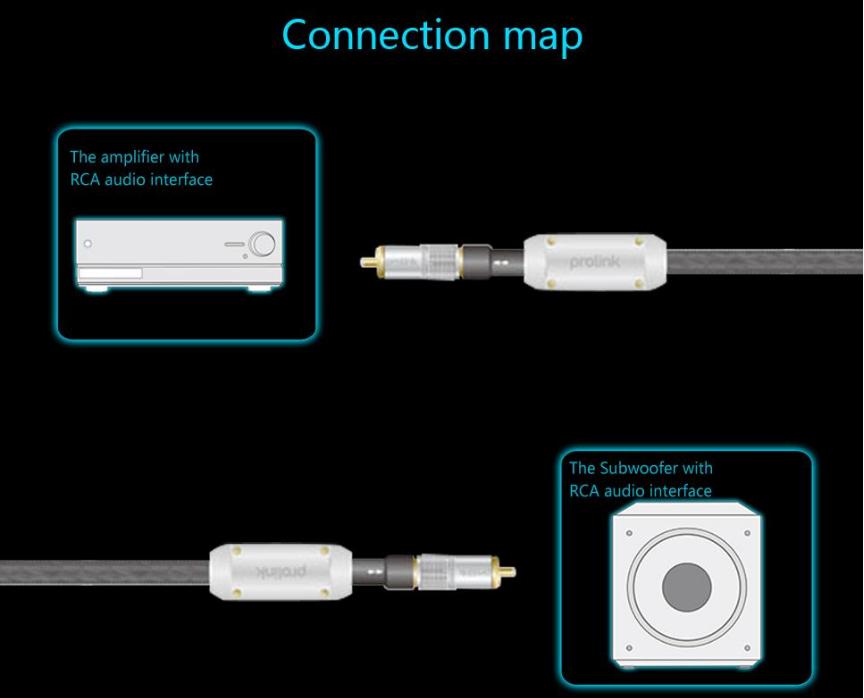 Connection map

The amplifier with RCA audio interface

prolink

The Subwoofer with RCA audio interface

prolink