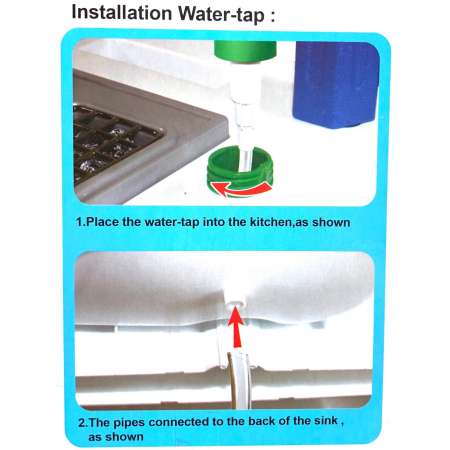 Installation Water-tap :

1.Place the water-tap into the kitchen,as shown

2.The pipes connected to the back of the sink , as shown