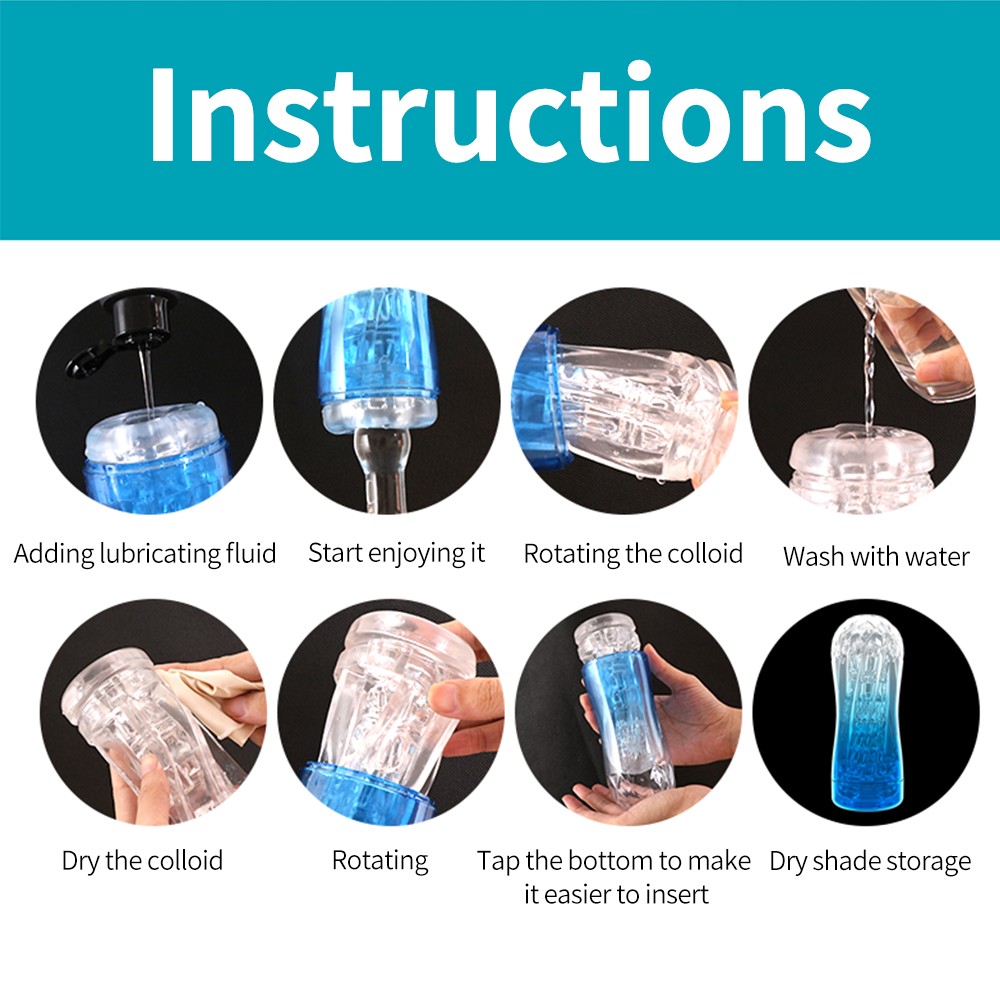 Instructions

Adding lubricating fluid

Start enjoying it

Rotating the colloid

Wash with water

Dry the colloid

Rotating

Tap the bottom to make it easier to insert

Dry shade storage